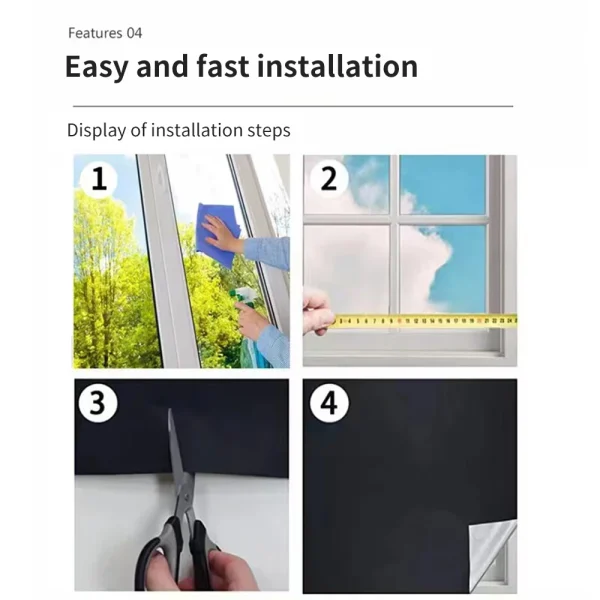 Features 04

Easy and fast installation

Display of installation steps

1

2

3

4